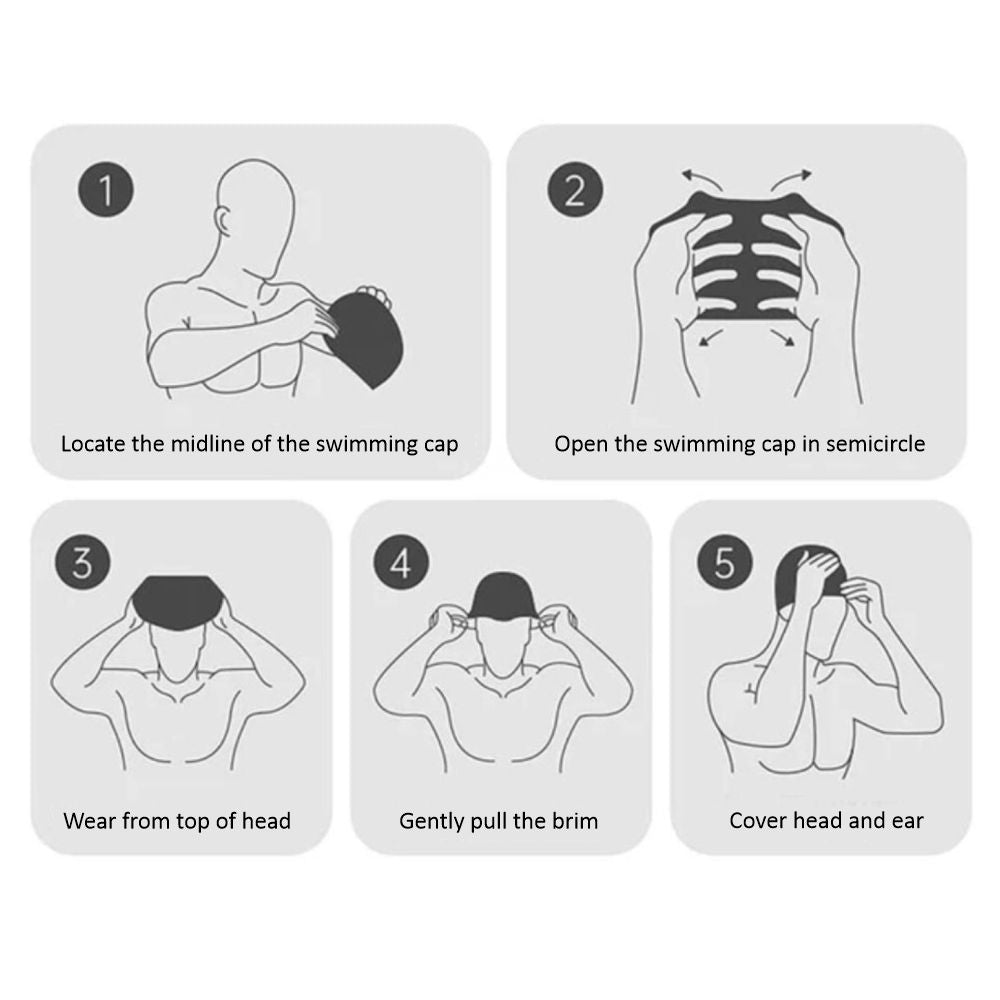 1
Locate the midline of the swimming cap

2
Open the swimming cap in semicircle

3
Wear from top of head

4
Gently pull the brim

5
Cover head and ear