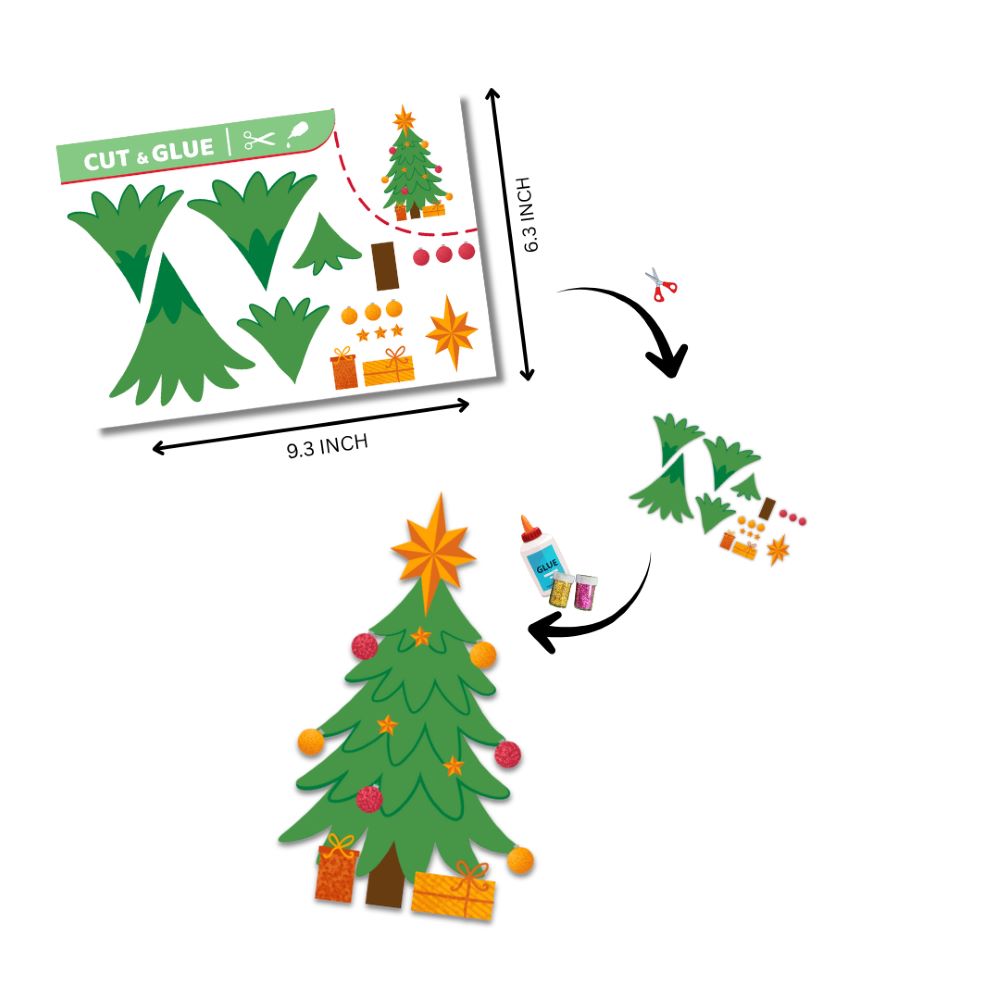 CUT & GLUE

6.3 INCH

9.3 INCH

GLUE