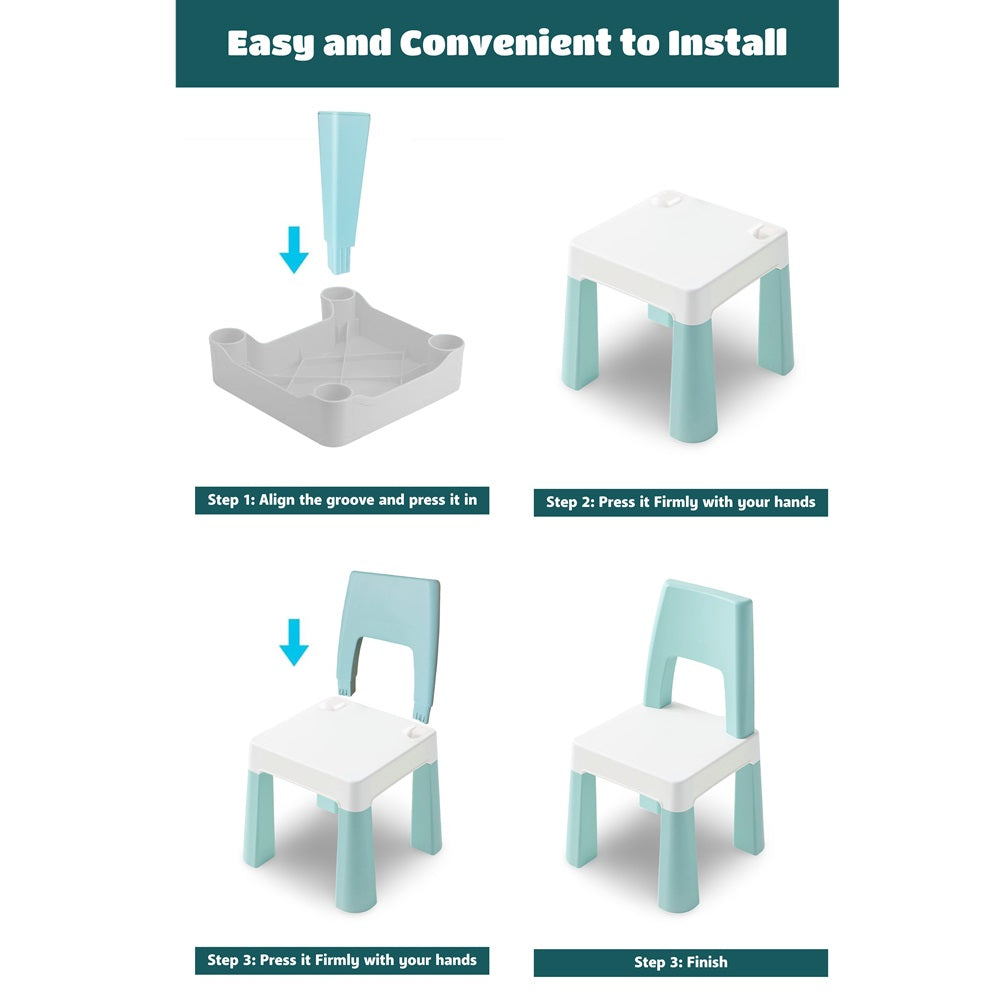 Easy and Convenient to Install

Step 1: Align the groove and press it in

Step 2: Press it Firmly with your hands

Step 3: Press it Firmly with your hands

Step 3: Finish